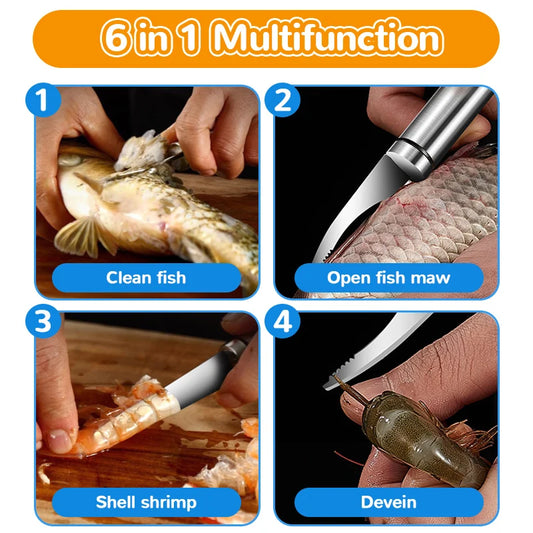 6 in 1 Multifunction

1
Clean fish

2
Open fish maw

3
Shell shrimp

4
Devein